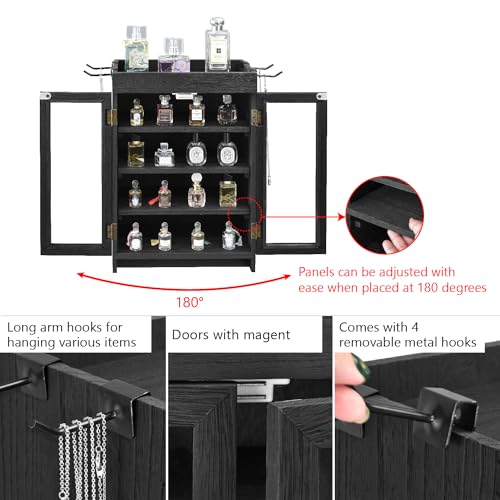 Panels can be adjusted with ease when placed at 180 degrees

180°

Long arm hooks for hanging various items

Doors with magent

Comes with 4 removable metal hooks