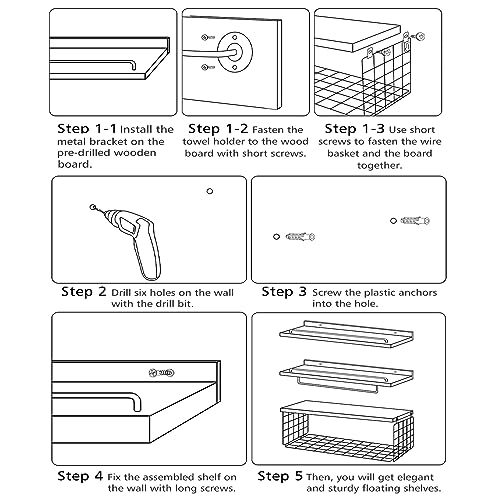 Step 1-1 Install the metal bracket on the pre-drilled wooden board.

Step 1-2 Fasten the towel holder to the wood board with short screws.

Step 1-3 Use short screws to fasten the wire basket and the board together.

Step 2 Drill six holes on the wall with the drill bit.

Step 3 Screw the plastic anchors into the hole.

Step 4 Fix the assembled shelf on the wall with long screws.

Step 5 Then, you will get elegant and sturdy floating shelves.