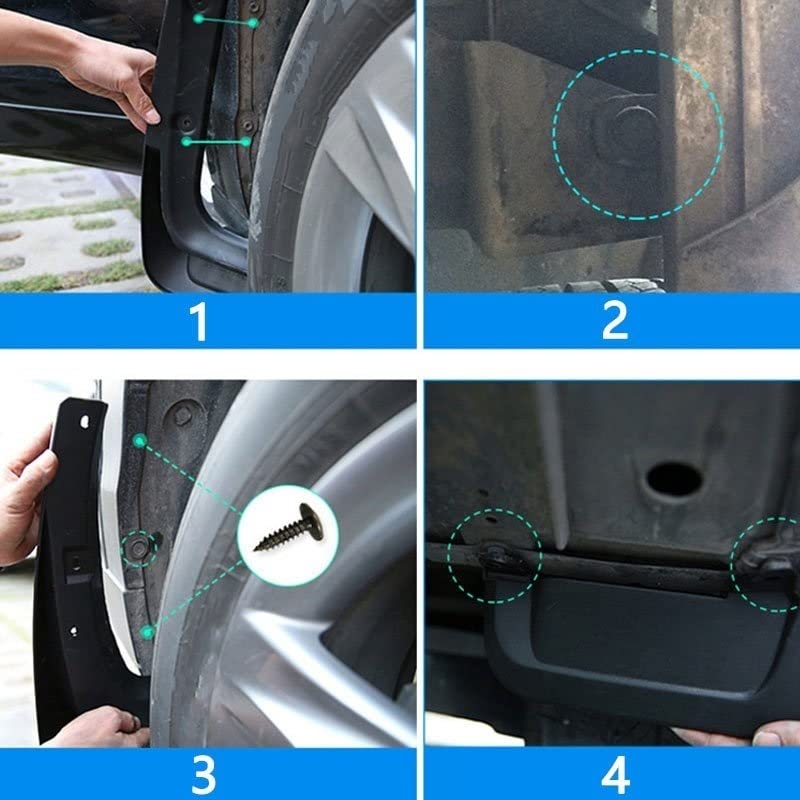 1

2

3

4