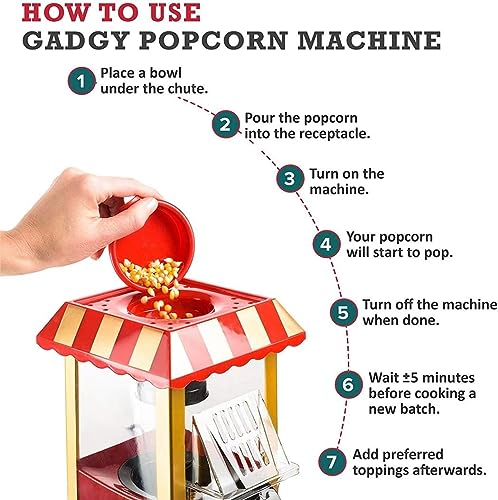 HOW TO USE
GADGY POPCORN MACHINE

1 Place a bowl under the chute.

2 Pour the popcorn into the receptacle.

3 Turn on the machine.

4 Your popcorn will start to pop.

5 Turn off the machine when done.

6 Wait ±5 minutes before cooking a new batch.

7 Add preferred toppings afterwards.