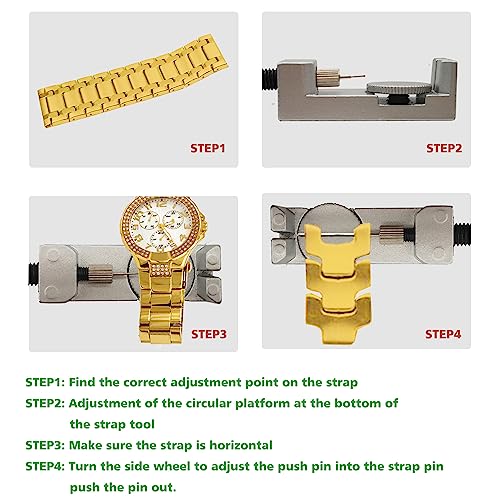 STEP1

STEP2

STEP3

STEP4

STEP1: Find the correct adjustment point on the strap

STEP2: Adjustment of the circular platform at the bottom of the strap tool

STEP3: Make sure the strap is horizontal

STEP4: Turn the side wheel to adjust the push pin into the strap pin push the pin out.