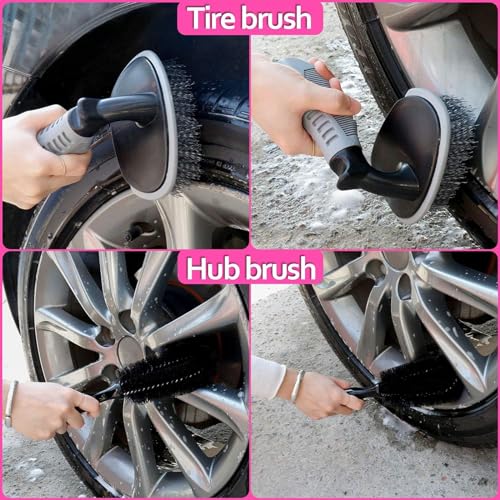 Tire brush

Hub brush