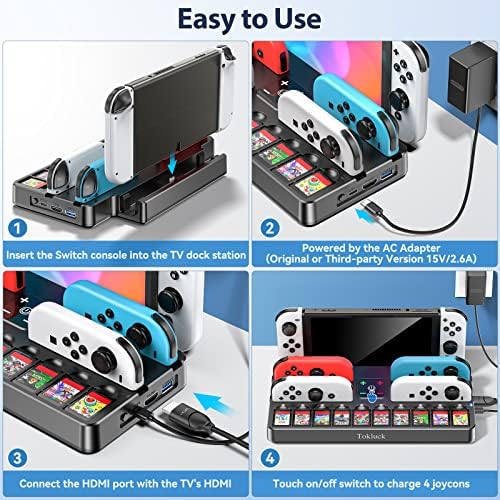 Easy to Use

1
Insert the Switch console into the TV dock station

2
Powered by the AC Adapter
(Original or Third-party Version 15V/2.6A)

3
Connect the HDMI port with the TV's HDMI

Tokluck
4
Touch on/off switch to charge 4 joycons