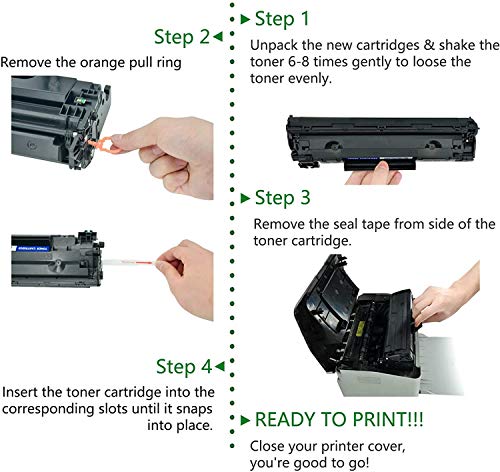 Step 1

Unpack the new cartridges & shake the toner 6-8 times gently to loose the toner evenly.

Step 2

Remove the orange pull ring

Step 3

Remove the seal tape from side of the toner cartridge.

Step 4

Insert the toner cartridge into the corresponding slots until it snaps into place.

READY TO PRINT!!!

Close your printer cover, you're good to go!