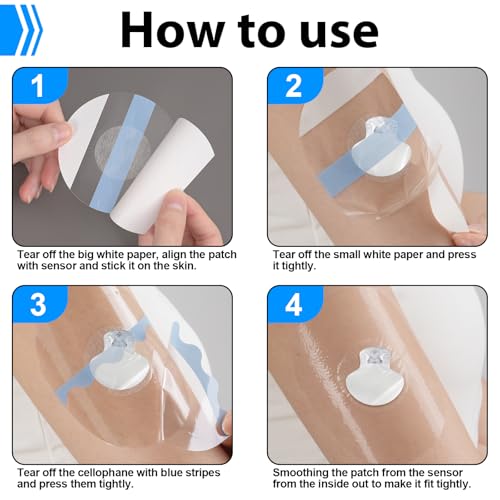 How to use

1

Tear off the big white paper, align the patch with sensor and stick it on the skin.

2

Tear off the small white paper and press it tightly.

3

Tear off the cellophane with blue stripes and press them tightly.

4

Smoothing the patch from the sensor from the inside out to make it fit tightly.