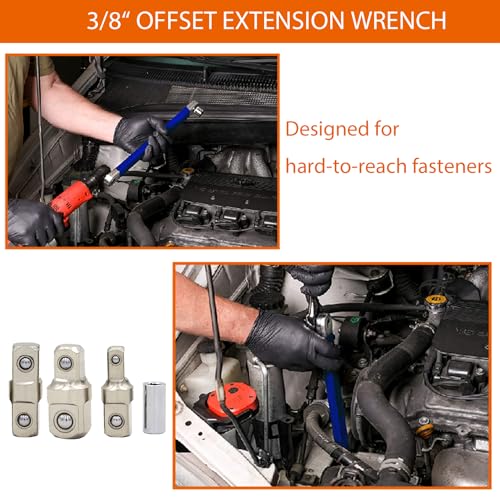 3/8“ OFFSET EXTENSION WRENCH

Designed for hard-to-reach fasteners