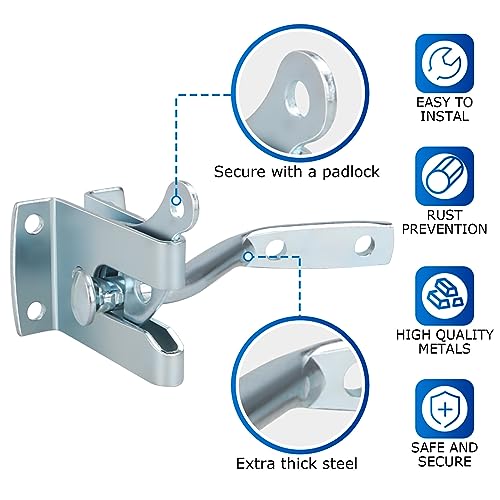 Secure with a padlock

Extra thick steel

EASY TO INSTAL

RUST PREVENTION

HIGH QUALITY METALS

SAFE AND SECURE