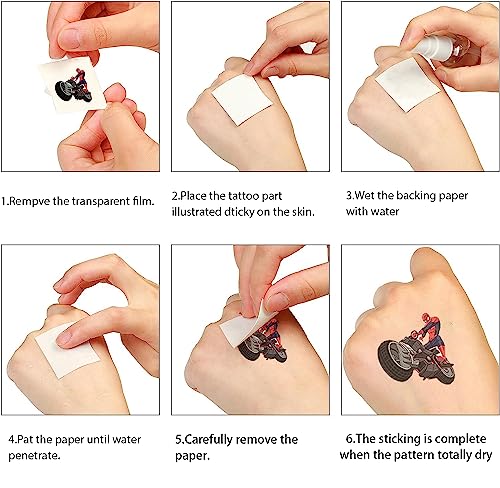 1.Rempve the transparent film.

2.Place the tattoo part illustrated dticky on the skin.

3.Wet the backing paper with water

4.Pat the paper until water penetrate.

5.Carefully remove the paper.

6.The sticking is complete when the pattern totally dry