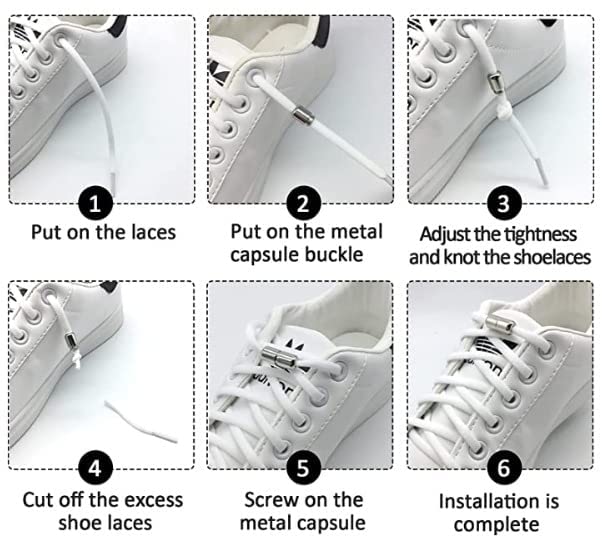 1
Put on the laces

2
Put on the metal capsule buckle

3
Adjust the tightness and knot the shoelaces

4
Cut off the excess shoe laces

5
Screw on the metal capsule

6
Installation is complete