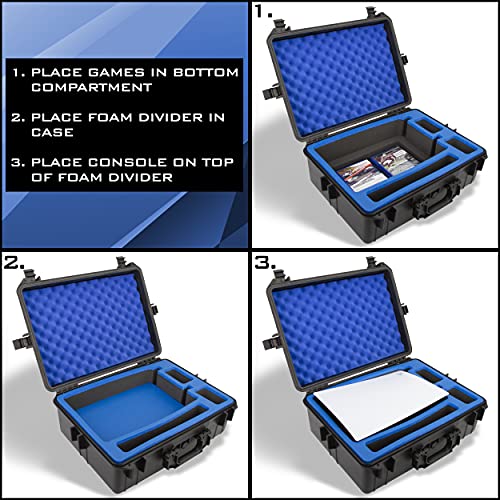 1. PLACE GAMES IN BOTTOM COMPARTMENT

2. PLACE FOAM DIVIDER IN CASE

3. PLACE CONSOLE ON TOP OF FOAM DIVIDER

1.

2.

3.