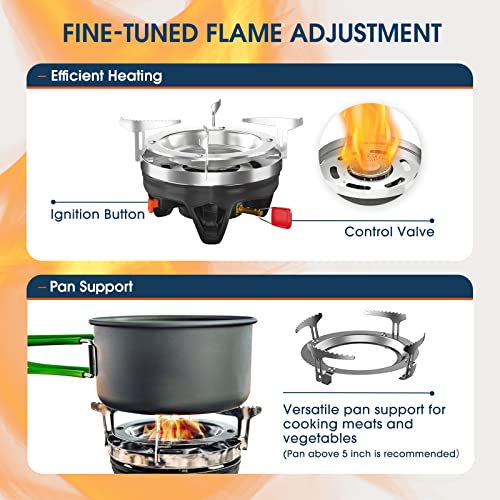 FINE-TUNED FLAME ADJUSTMENT

– Efficient Heating

Ignition Button

Control Valve

– Pan Support

Versatile pan support for cooking meats and vegetables
(Pan above 5 inch is recommended)