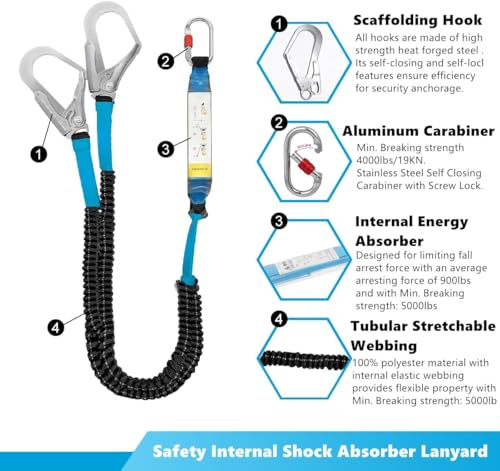 1

2

3

4

1 Scaffolding Hook
All hooks are made of high strength heat forged steel . Its self-closing and self-locl features ensure efficiency for security anchorage.

2 Aluminum Carabiner
Min. Breaking strength 4000lbs/19KN.
Stainless Steel Self Closing Carabiner with Screw Lock.

3 Internal Energy Absorber
Designed for limiting fall arrest force with an average arresting force of 900lbs and with Min. Breaking strength: 5000lbs

4 Tubular Stretchable Webbing
100% polyester material with internal elastic webbing provides flexible property with Min. Breaking strength: 5000lb

Safety Internal Shock Absorber Lanyard