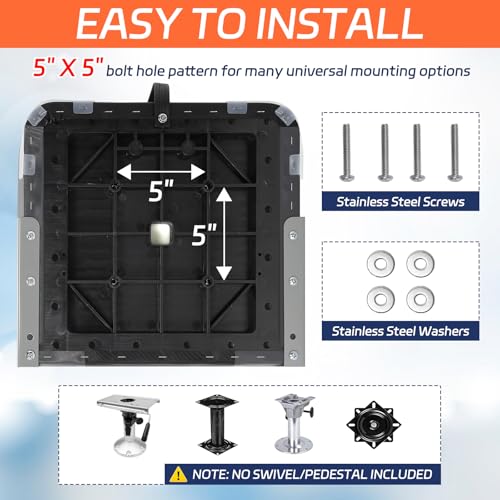 EASY TO INSTALL

5" X 5" bolt hole pattern for many universal mounting options

5"

5"

Stainless Steel Screws

Stainless Steel Washers

NOTE: NO SWIVEL/PEDESTAL INCLUDED