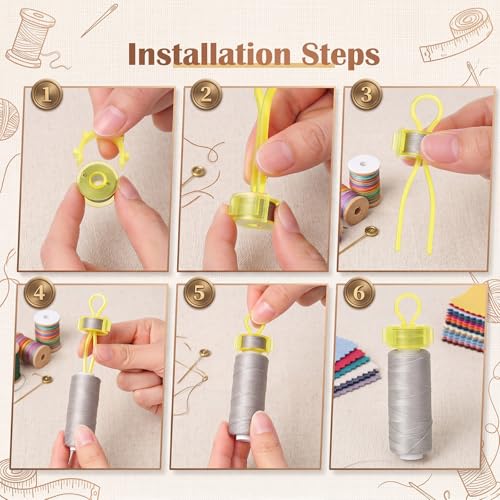 Installation Steps

1

2

3

4

5

6