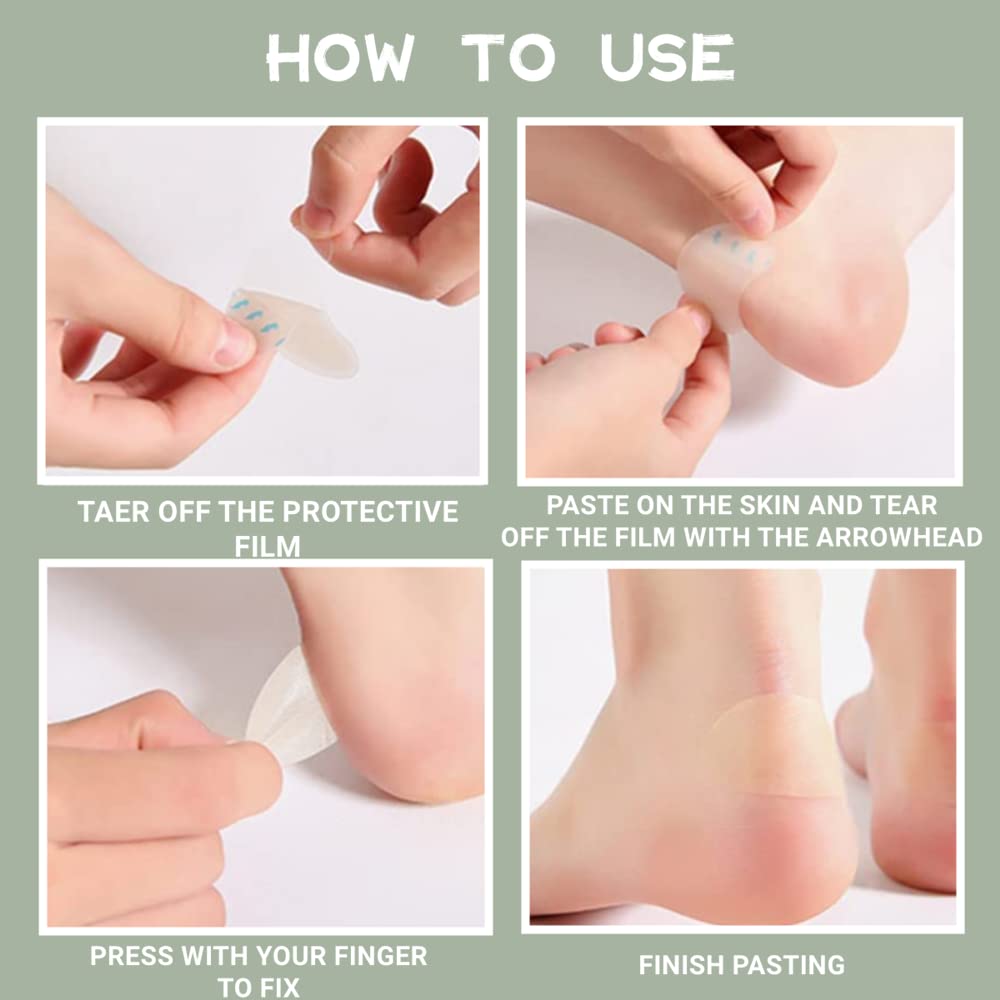 HOW TO USE

TAER OFF THE PROTECTIVE FILM

PASTE ON THE SKIN AND TEAR OFF THE FILM WITH THE ARROWHEAD

PRESS WITH YOUR FINGER TO FIX

FINISH PASTING