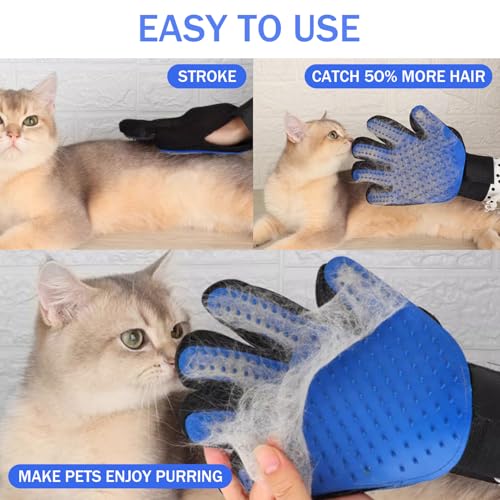 EASY TO USE

STROKE

CATCH 50% MORE HAIR

MAKE PETS ENJOY PURRING