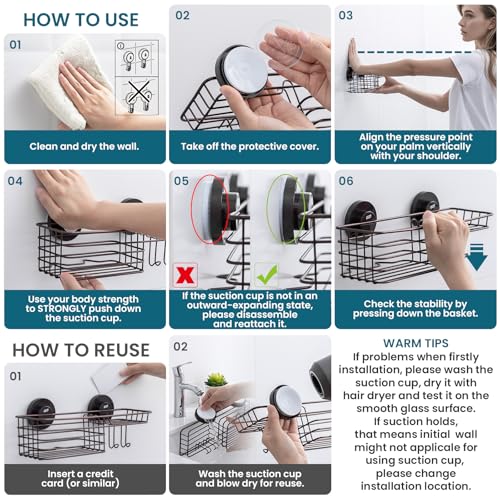 HOW TO USE

01

Clean and dry the wall.

02

Take off the protective cover.

03

Align the pressure point on your palm vertically with your shoulder.

04

Use your body strength to STRONGLY push down the suction cup.

05

If the suction cup is not in an outward-expanding state, please disassemble and reattach it.

06

Check the stability by pressing down the basket.

HOW TO REUSE

01

Insert a credit card (or similar)

02

Wash the suction cup and blow dry for reuse.

WARM TIPS
If problems when firstly installation, please wash the suction cup, dry it with hair dryer and test it on the smooth glass surface.
If suction holds, that means initial wall might not applicale for using suction cup, please change installation location.