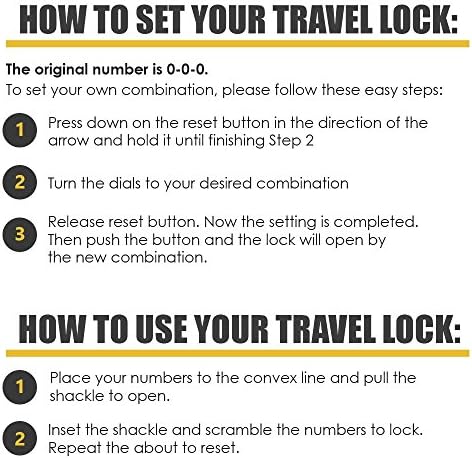 HOW TO SET YOUR TRAVEL LOCK:

The original number is 0-0-0.
To set your own combination, please follow these easy steps:

1 Press down on the reset button in the direction of the arrow and hold it until finishing Step 2

2 Turn the dials to your desired combination

3 Release reset button. Now the setting is completed. Then push the button and the lock will open by the new combination.

HOW TO USE YOUR TRAVEL LOCK:

1 Place your numbers to the convex line and pull the shackle to open.

2 Inset the shackle and scramble the numbers to lock. Repeat the about to reset.