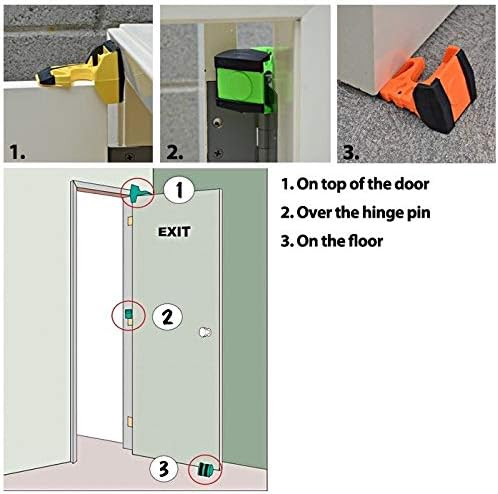 1.

2.

3.

1

EXIT

2

3

1. On top of the door
2. Over the hinge pin
3. On the floor