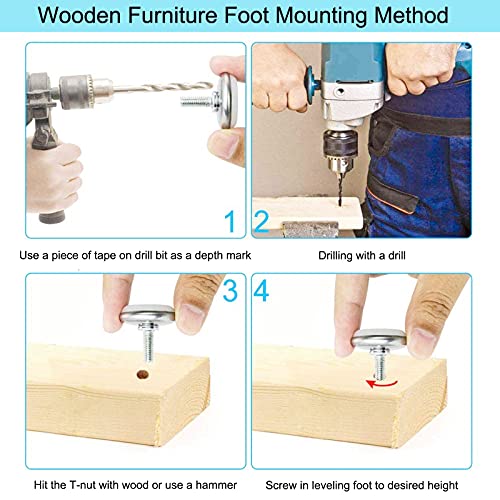 Wooden Furniture Foot Mounting Method

1

Use a piece of tape on drill bit as a depth mark

2

Drilling with a drill

3

Hit the T-nut with wood or use a hammer

4

Screw in leveling foot to desired height