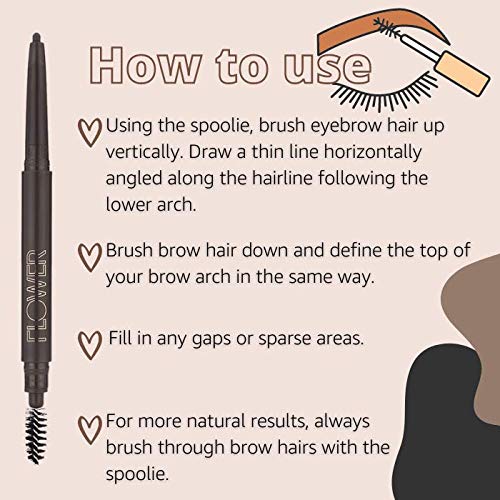 How to use

Using the spoolie, brush eyebrow hair up vertically. Draw a thin line horizontally angled along the hairline following the lower arch.

Brush brow hair down and define the top of your brow arch in the same way.

Fill in any gaps or sparse areas.

For more natural results, always brush through brow hairs with the spoolie.

FLOWER