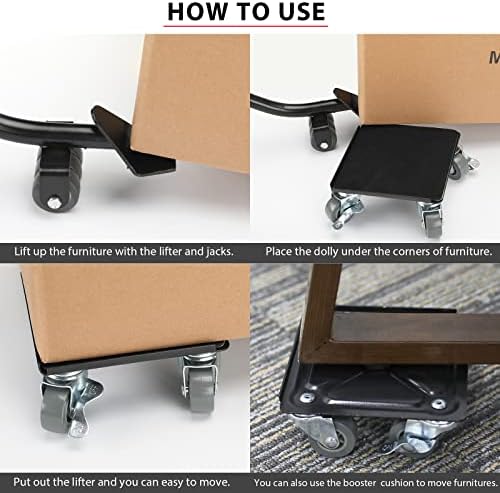 HOW TO USE

M

Lift up the furniture with the lifter and jacks.

Place the dolly under the corners of furniture.

Put out the lifter and you can easy to move.

You can also use the booster cushion to move furnitures.