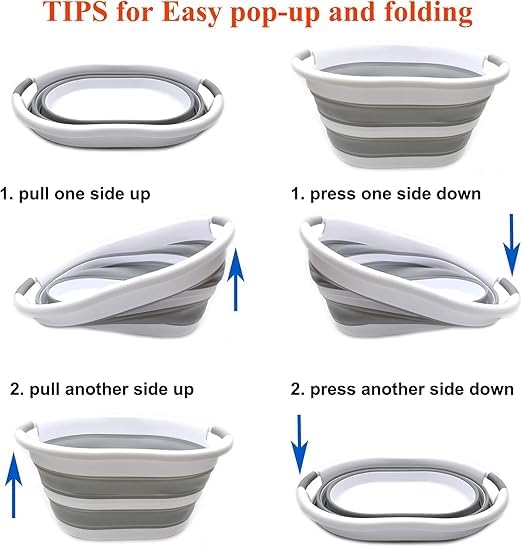 TIPS for Easy pop-up and folding

1. pull one side up

2. pull another side up

1. press one side down

2. press another side down