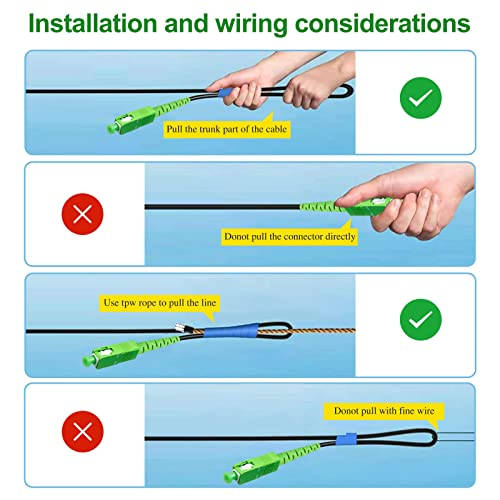 Installation and wiring considerations

Pull the trunk part of the cable

Donot pull the connector directly

Use tpw rope to pull the line

Donot pull with fine wire