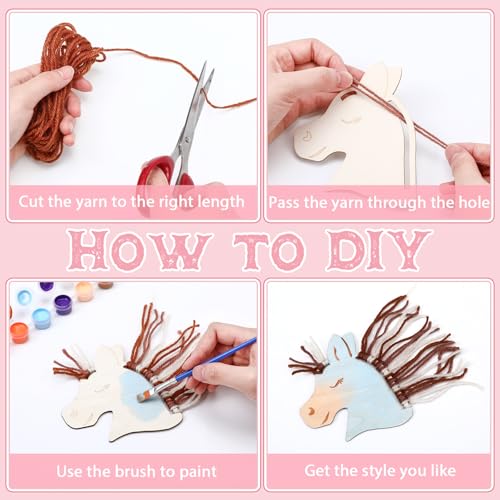 Cut the yarn to the right length

Pass the yarn through the hole

HOW TO DIY

Use the brush to paint

Get the style you like