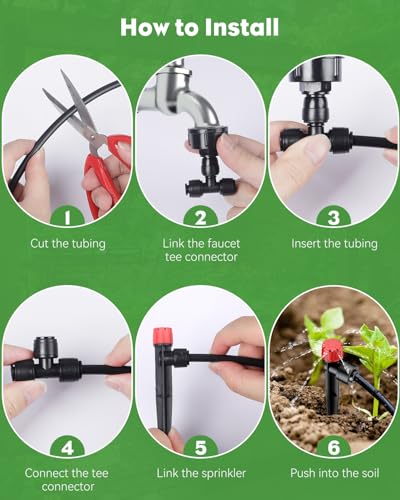 How to Install

1
Cut the tubing

2
Link the faucet tee connector

3
Insert the tubing

4
Connect the tee connector

5
Link the sprinkler

6
Push into the soil