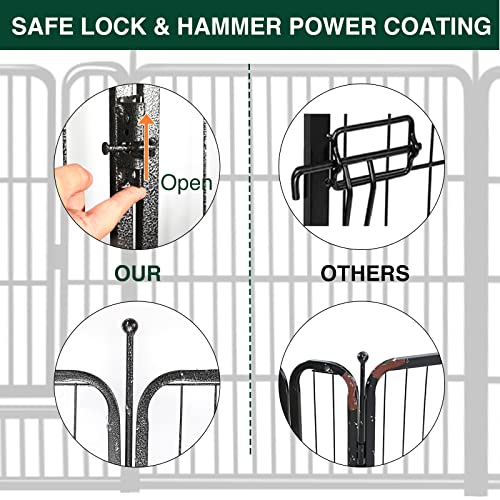 SAFE LOCK & HAMMER POWER COATING

Open

OUR

OTHERS