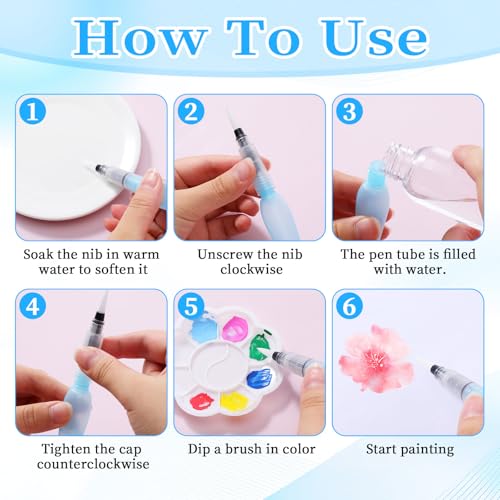 How To Use

1
Soak the nib in warm water to soften it

2
Unscrew the nib clockwise

3
The pen tube is filled with water.

4
Tighten the cap counterclockwise

5
Dip a brush in color

6
Start painting