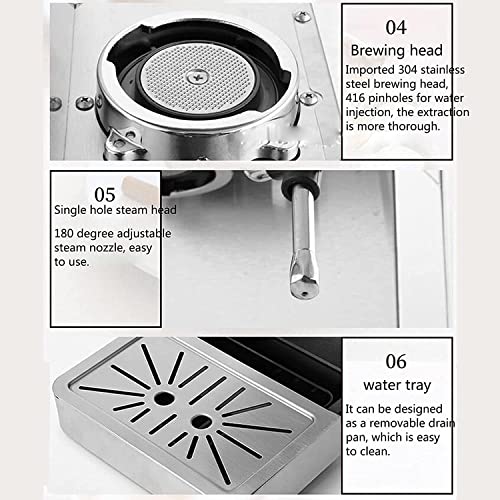 04

Brewing head

Imported 304 stainless steel brewing head, 416 pinholes for water injection, the extraction is more thorough.

05

Single hole steam head

180 degree adjustable steam nozzle, easy to use.

06

water tray

It can be designed as a removable drain pan, which is easy to clean.