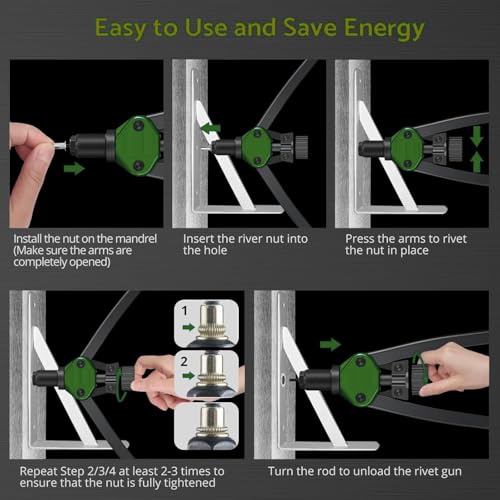 Easy to Use and Save Energy

Install the nut on the mandrel (Make sure the arms are completely opened)

Insert the river nut into the hole

Press the arms to rivet the nut in place

1

2

Repeat Step 2/3/4 at least 2-3 times to ensure that the nut is fully tightened

Turn the rod to unload the rivet gun