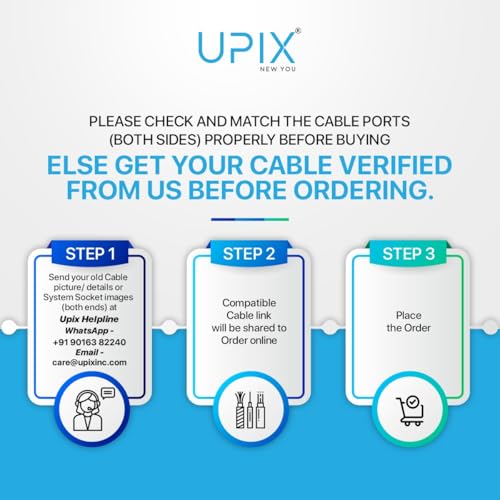 UPIX®
NEW YOU

PLEASE CHECK AND MATCH THE CABLE PORTS (BOTH SIDES) PROPERLY BEFORE BUYING

ELSE GET YOUR CABLE VERIFIED FROM US BEFORE ORDERING.

STEP 1

Send your old Cable picture/ details or System Socket images (both ends) at
Upix Helpline
WhatsApp -
+91 90163 82240
Email -
care@upixinc.com

STEP 2

Compatible Cable link will be shared to Order online

STEP 3

Place the Order