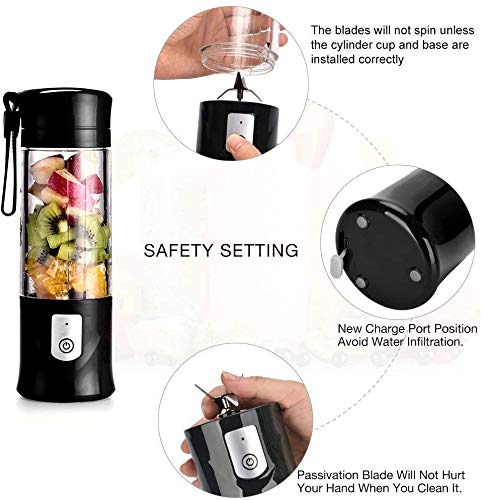 The blades will not spin unless the cylinder cup and base are installed correctly

SAFETY SETTING

New Charge Port Position Avoid Water Infiltration.

Passivation Blade Will Not Hurt Your Hand When You Clean It.