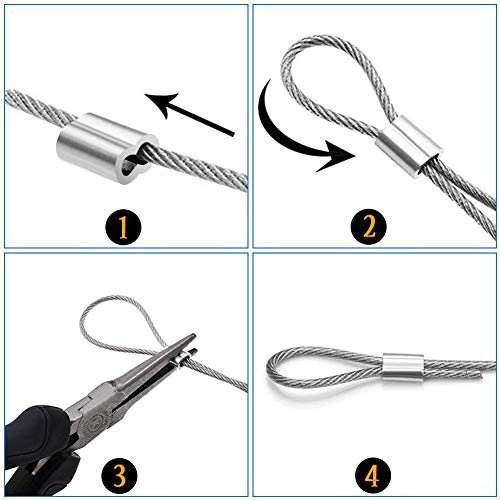 1

2

3

4