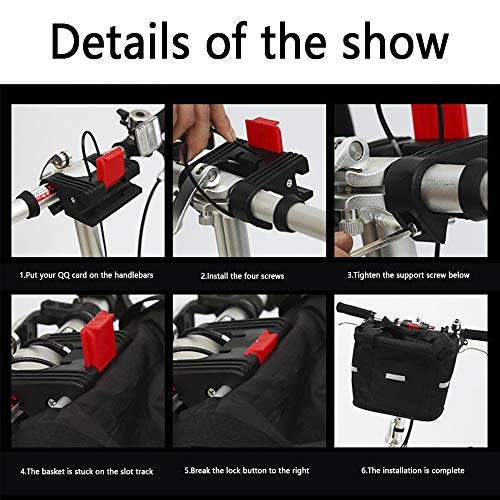 Details of the show

1.Put your QQ card on the handlebars

2.Install the four screws

3.Tighten the support screw below

4.The basket is stuck on the slot track

5.Break the lock button to the right

6.The installation is complete