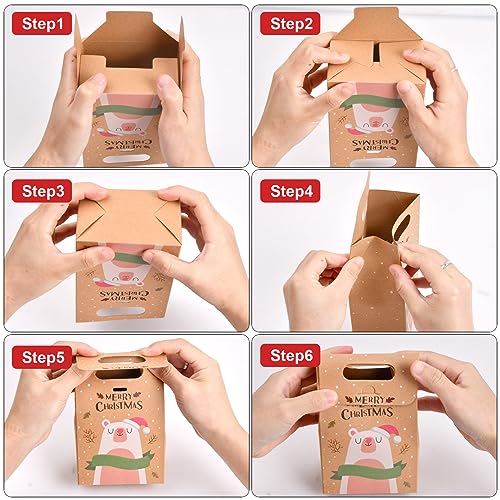 Step1

MERRY CHRISTMAS

Step2

MERRY CHRISTMAS

Step3

MERRY CHRISTMAS

Step4

Step5

MERRY CHRISTMAS

Step6

MERRY CHRISTMAS