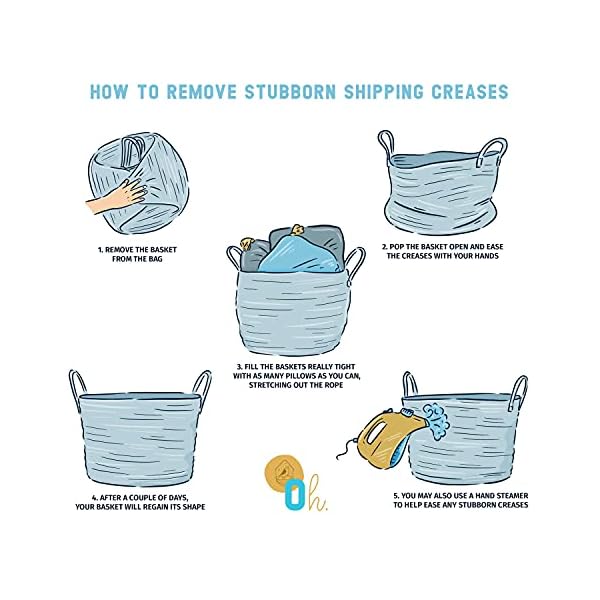 HOW TO REMOVE STUBBORN SHIPPING CREASES

1. REMOVE THE BASKET FROM THE BAG

2. POP THE BASKET OPEN AND EASE THE CREASES WITH YOUR HANDS

3. FILL THE BASKETS REALLY TIGHT WITH AS MANY PILLOWS AS YOU CAN, STRETCHING OUT THE ROPE

4. AFTER A COUPLE OF DAYS, YOUR BASKET WILL REGAIN ITS SHAPE

Oh.

5. YOU MAY ALSO USE A HAND STEAMER TO HELP EASE ANY STUBBORN CREASES