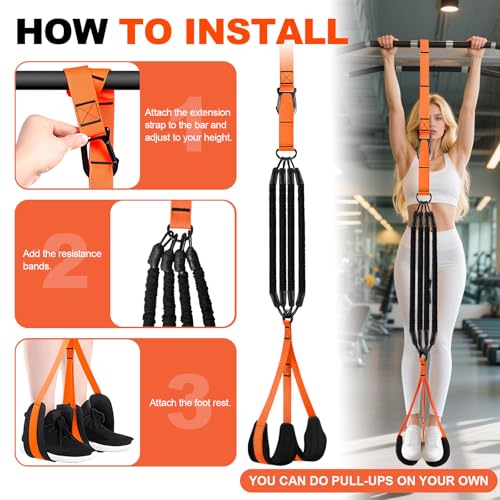 HOW TO INSTALL

1
Attach the extension strap to the bar and adjust to your height.

2
Add the resistance bands.

3
Attach the foot rest.

YOU CAN DO PULL-UPS ON YOUR OWN