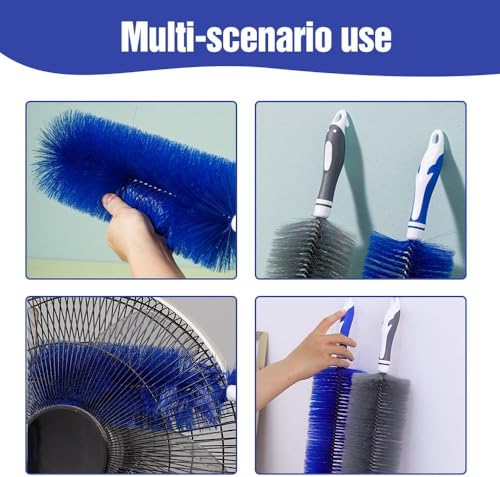 Multi-scenario use