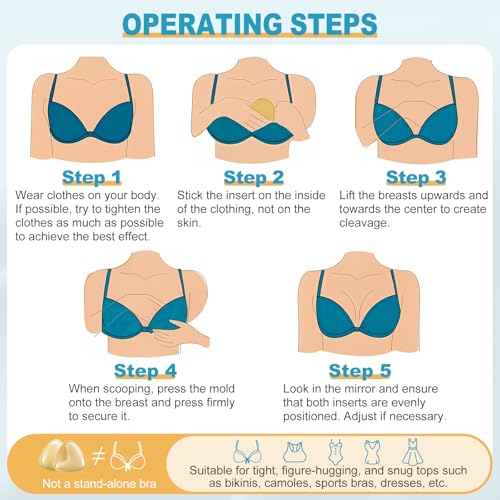 OPERATING STEPS

Step 1
Wear clothes on your body. If possible, try to tighten the clothes as much as possible to achieve the best effect.

Step 2
Stick the insert on the inside of the clothing, not on the skin.

Step 3
Lift the breasts upwards and towards the center to create cleavage.

Step 4
When scooping, press the mold onto the breast and press firmly to secure it.

Step 5
Look in the mirror and ensure that both inserts are evenly positioned. Adjust if necessary.

≠

Not a stand-alone bra

Suitable for tight, figure-hugging, and snug tops such as bikinis, camoles, sports bras, dresses, etc.