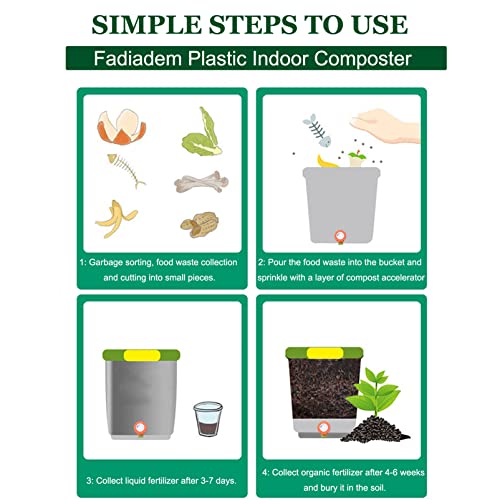 SIMPLE STEPS TO USE

Fadiadem Plastic Indoor Composter

1: Garbage sorting, food waste collection and cutting into small pieces.

2: Pour the food waste into the bucket and sprinkle with a layer of compost accelerator

3: Collect liquid fertilizer after 3-7 days.

4: Collect organic fertilizer after 4-6 weeks and bury it in the soil.