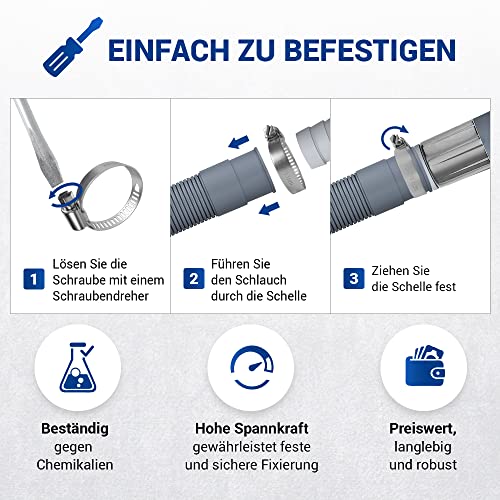 EINFACH ZU BEFESTIGEN

1 Lösen Sie die Schraube mit einem Schraubendreher

2 Führen Sie den Schlauch durch die Schelle

3 Ziehen Sie die Schelle fest

Beständig gegen Chemikalien

Hohe Spannkraft gewährleistet feste und sichere Fixierung

Preiswert, langlebig und robust