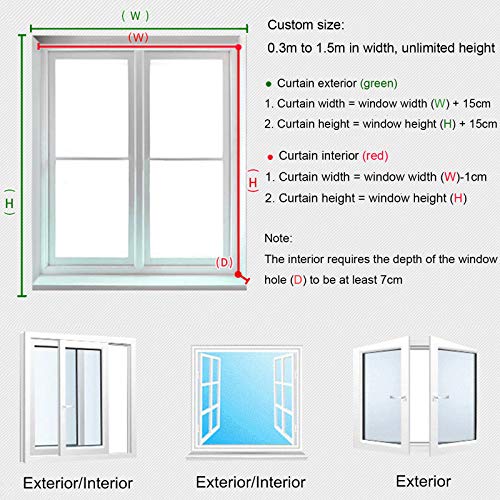 ( W )
(W)
( H )
( H )
(D)

Custom size:
0.3m to 1.5m in width, unlimited height

● Curtain exterior (green)
1. Curtain width = window width (W) + 15cm
2. Curtain height = window height (H) + 15cm

● Curtain interior (red)
1. Curtain width = window width (W)-1cm
2. Curtain height = window height (H)

Note:
The interior requires the depth of the window hole (D) to be at least 7cm

Exterior/Interior
Exterior/Interior
Exterior