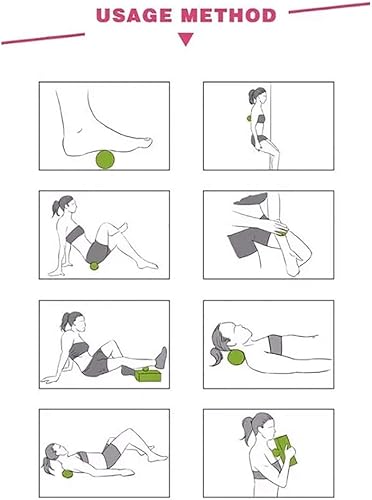 USAGE METHOD