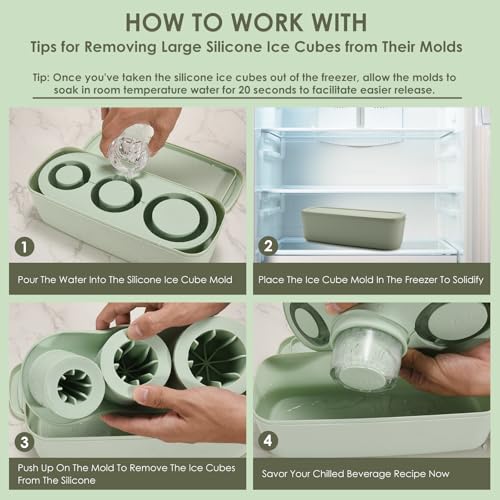 HOW TO WORK WITH

Tips for Removing Large Silicone Ice Cubes from Their Molds

Tip: Once you've taken the silicone ice cubes out of the freezer, allow the molds to soak in room temperature water for 20 seconds to facilitate easier release.

1

Pour The Water Into The Silicone Ice Cube Mold

2

Place The Ice Cube Mold In The Freezer To Solidify

3

Push Up On The Mold To Remove The Ice Cubes From The Silicone

4

Savor Your Chilled Beverage Recipe Now