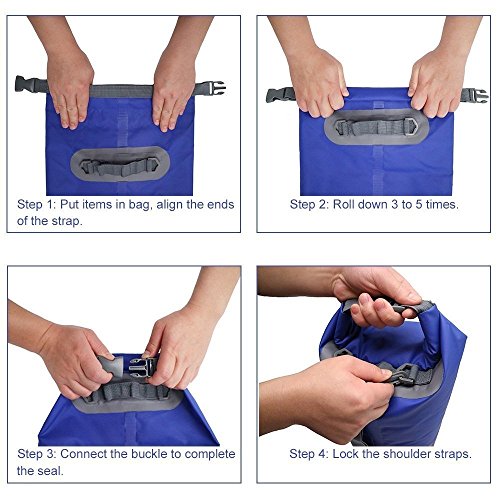 Step 1: Put items in bag, align the ends of the strap.

Step 2: Roll down 3 to 5 times.

Step 3: Connect the buckle to complete the seal.

Step 4: Lock the shoulder straps.