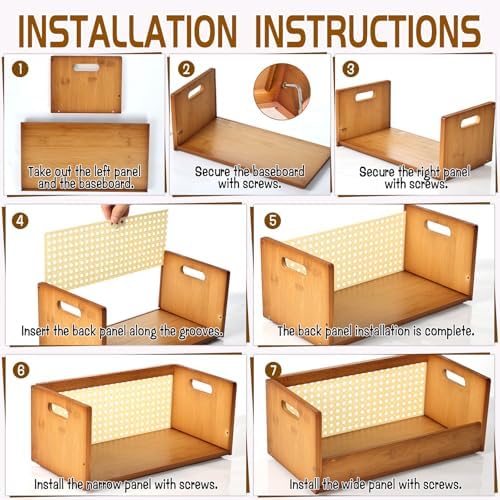 INSTALLATION INSTRUCTIONS

1
Take out the left panel and the baseboard.

2
Secure the baseboard with screws.

3
Secure the right panel with screws.

4
Insert the back panel along the grooves.

5
The back panel installation is complete.

6
Install the narrow panel with screws.

7
Install the wide panel with screws.